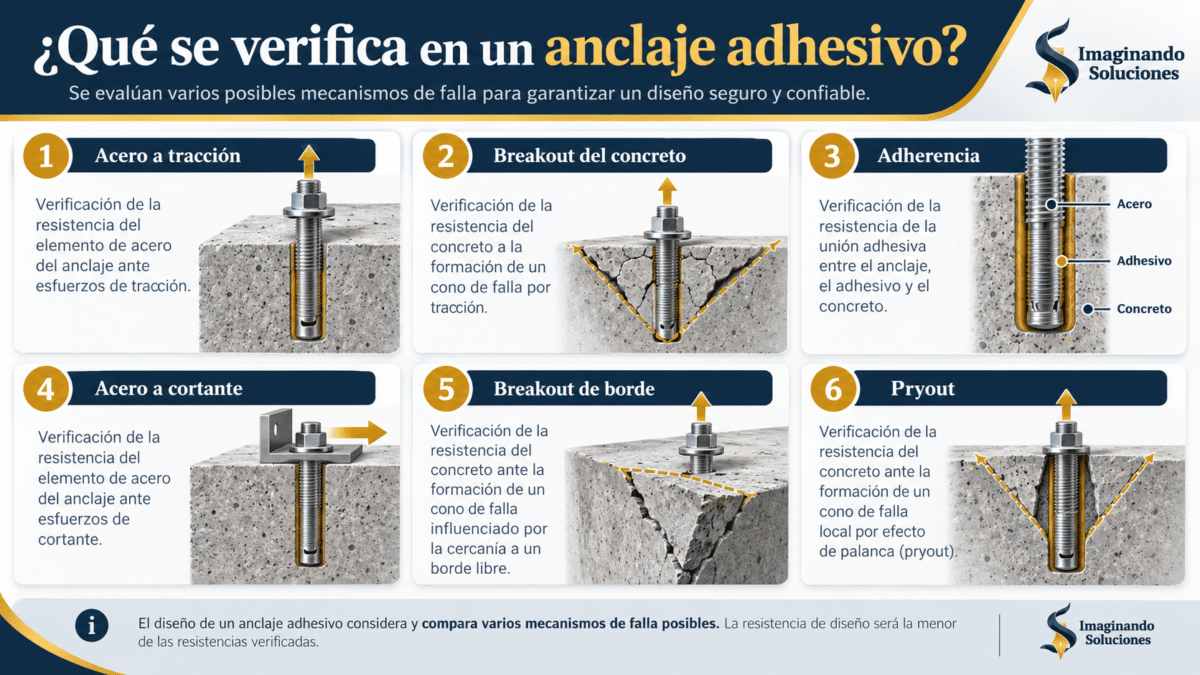 ¿Qué se verifica en un anclaje adhesivo?

Se evalúan varios posibles mecanismos de falla para garantizar un diseño seguro y confiable.

Imaginando Soluciones

1 Acero a tracción

Verificación de la resistencia del elemento de acero del anclaje ante esfuerzos de tracción.

2 Breakout del concreto

Verificación de la resistencia del concreto a la formación de un cono de falla por tracción.

3 Adherencia

Verificación de la resistencia de la unión adhesiva entre el anclaje, el adhesivo y el concreto.

Acero

Adhesivo

Concreto

4 Acero a cortante

Verificación de la resistencia del elemento de acero del anclaje ante esfuerzos de cortante.

5 Breakout de borde

Verificación de la resistencia del concreto ante la formación de un cono de falla influenciado por la cercanía a un borde libre.

6 Pryout

Verificación de la resistencia del concreto ante la formación de un cono de falla local por efecto de palanca (pryout).

i

El diseño de un anclaje adhesivo considera y compara varios mecanismos de falla posibles. La resistencia de diseño será la menor de las resistencias verificadas.

Imaginando Soluciones